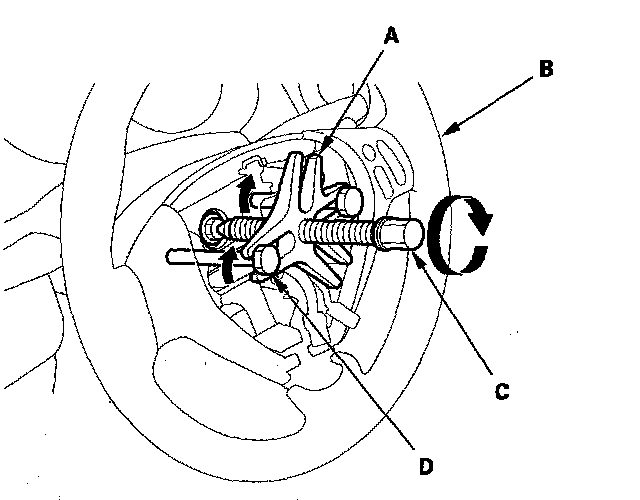 A
B
C
D