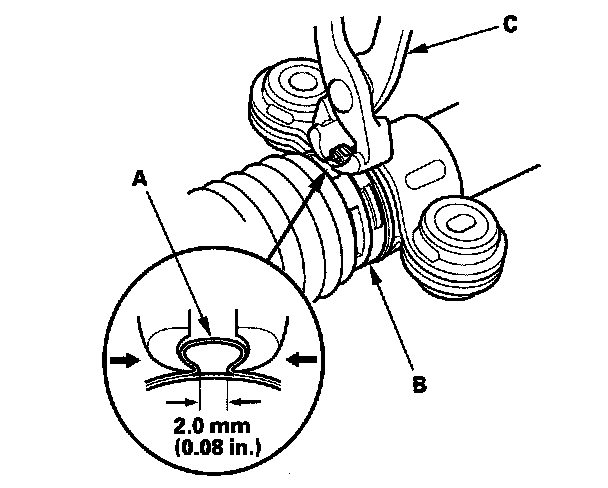 C

A

B

2.0 mm
(0.08 in.)