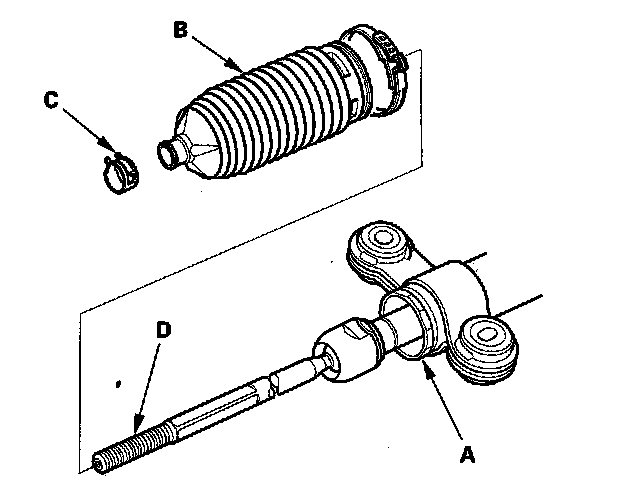 B
C
D
A