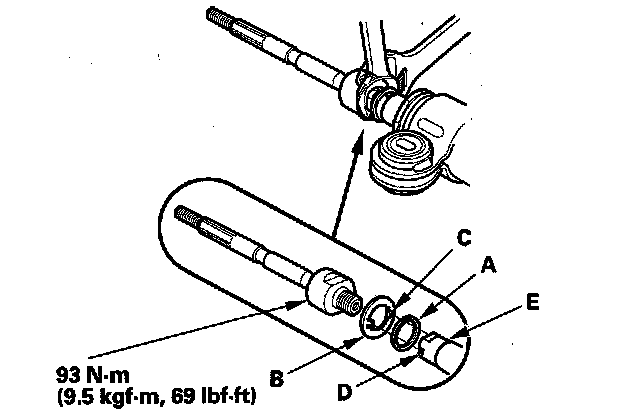 C
A
E
93 N·m
(9.5 kgf·m, 69 lbf·ft)
B
D