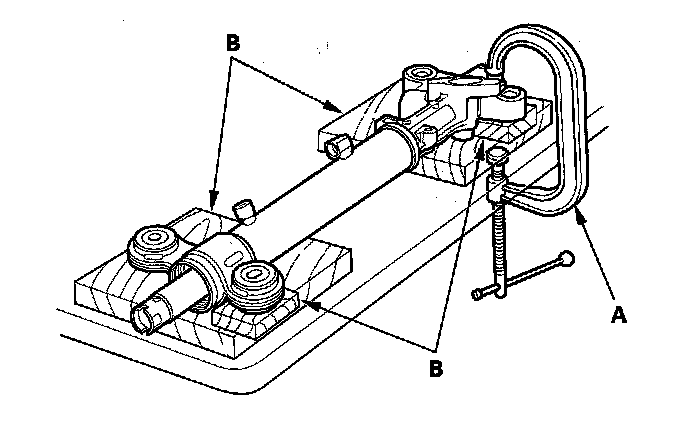 B
A
B