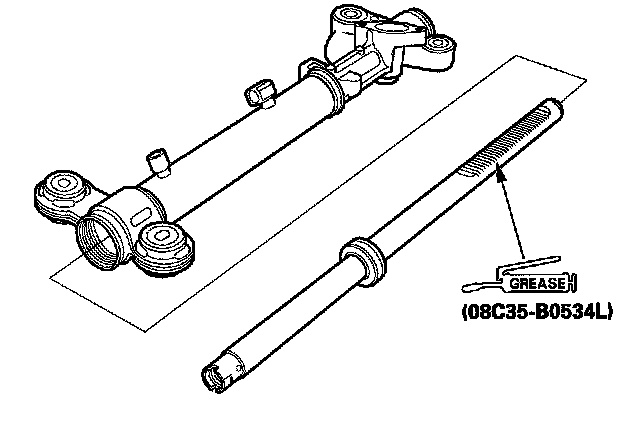 GREASE
(08C35-B0534L)