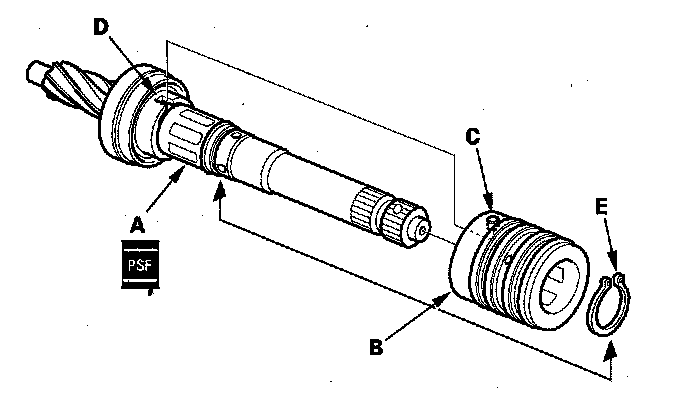 D
C
E
A
PSF
B