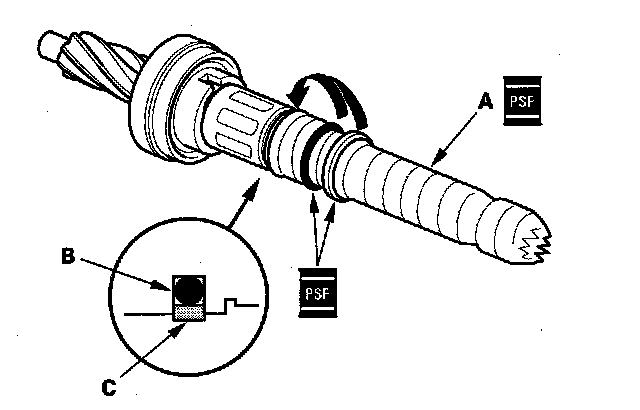 A
PSF
B
PSF
C