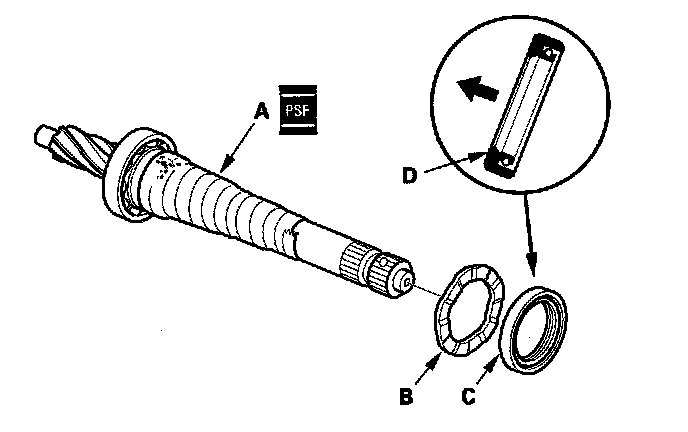 A
PSF
D
B
C