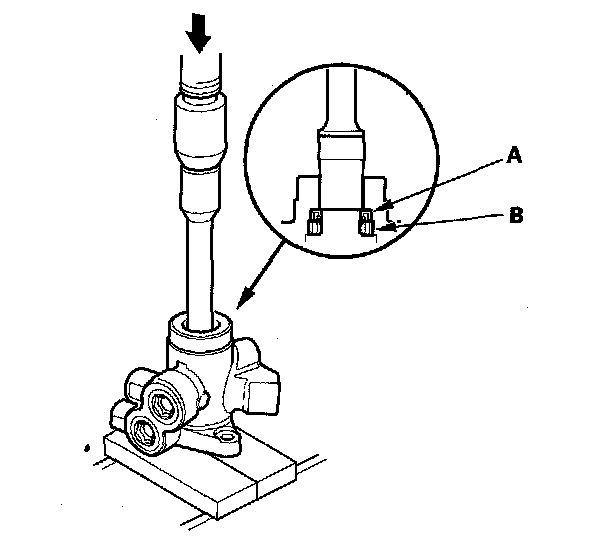 A
B