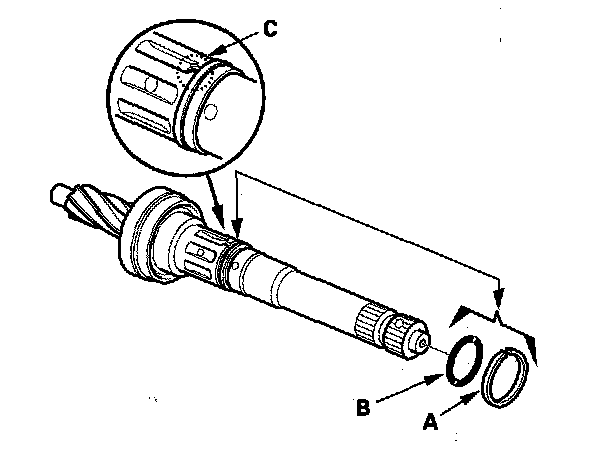 C

B

A