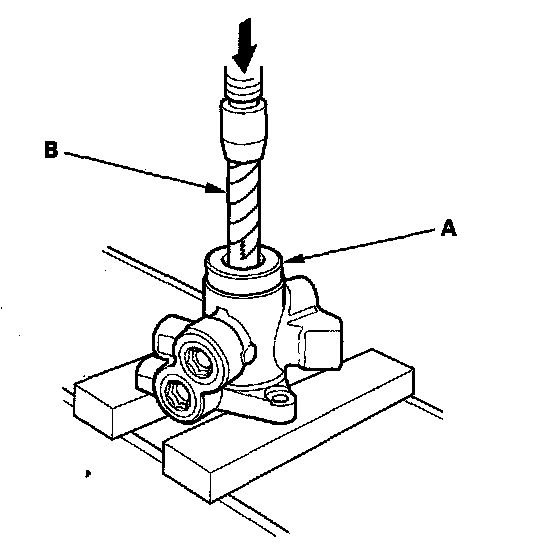 B

A