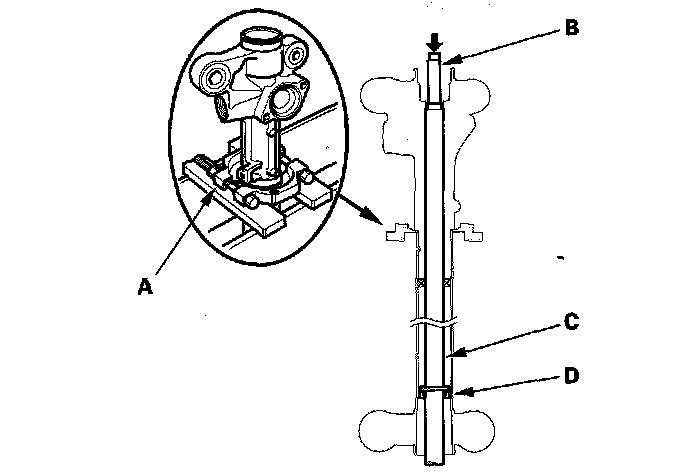 B

A

C

D