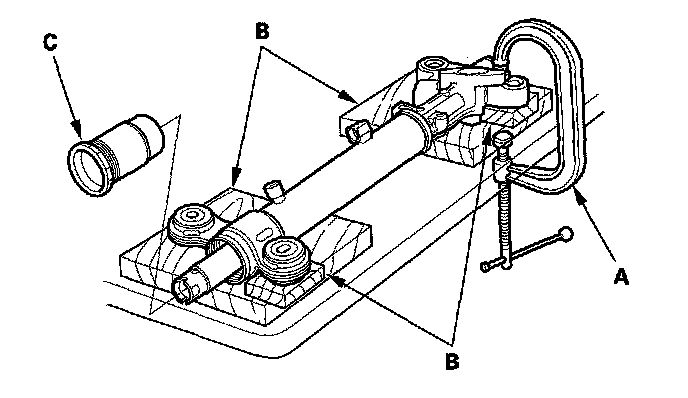 C
B
A
B