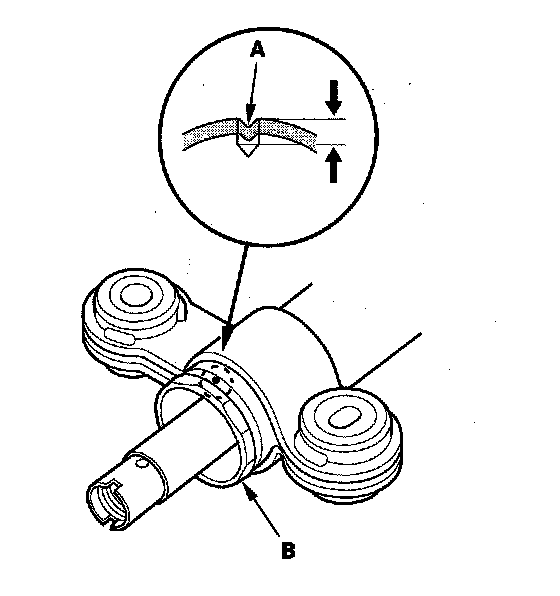 A

B