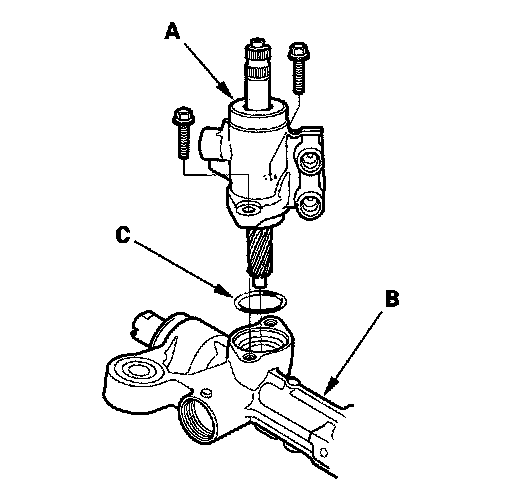 A
C
B