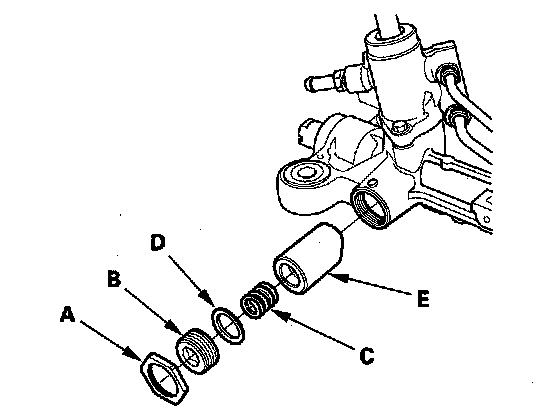 D
B
A
E
C