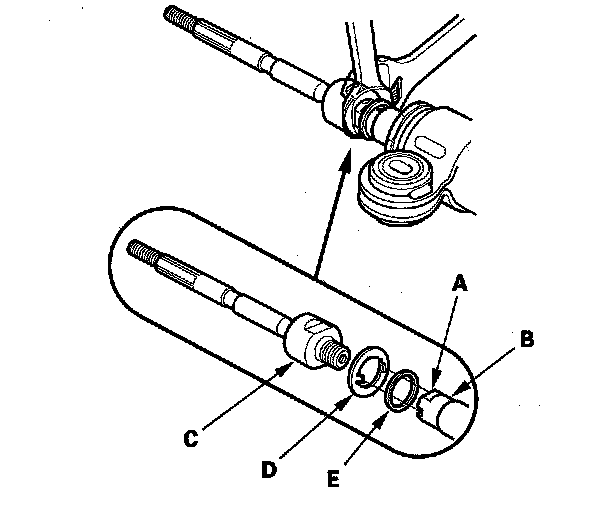 A
B
C
D
E