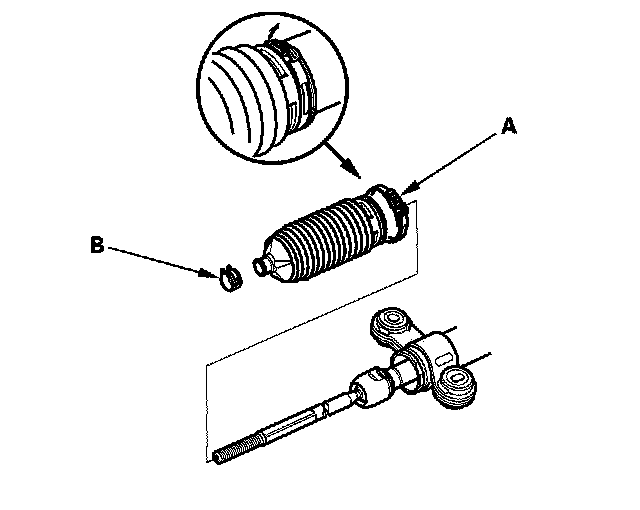 A

B