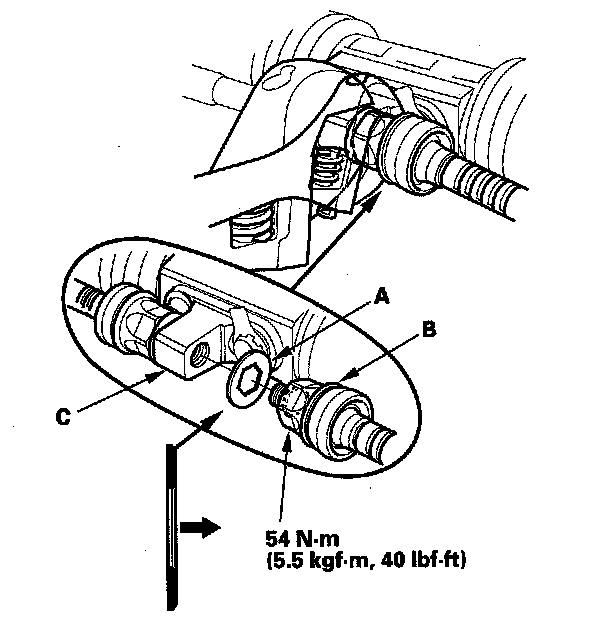 A
B
C
54 N·m
(5.5 kgf·m, 40 lbf·ft)