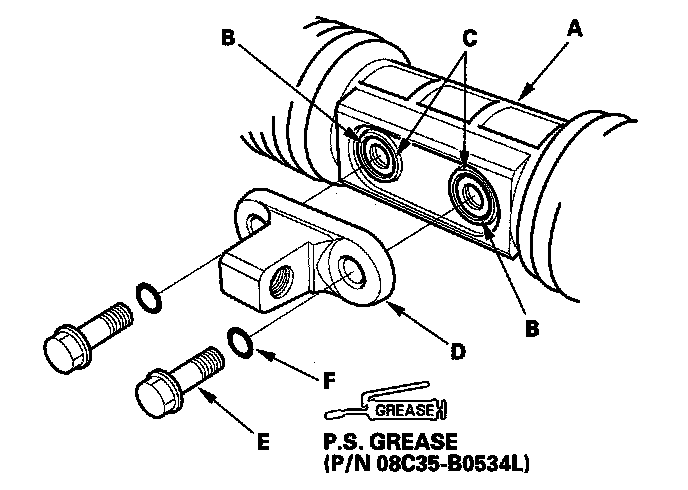 B
C
A
B
D
F
E
GREASE
P.S. GREASE
(P/N 08C35-B0534L)