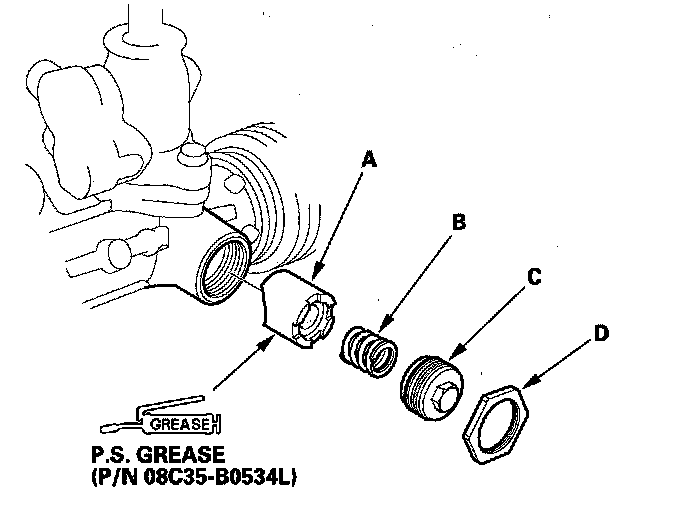 A

B

C

D

GREASE

P.S. GREASE
(P/N 08C35-B0534L)