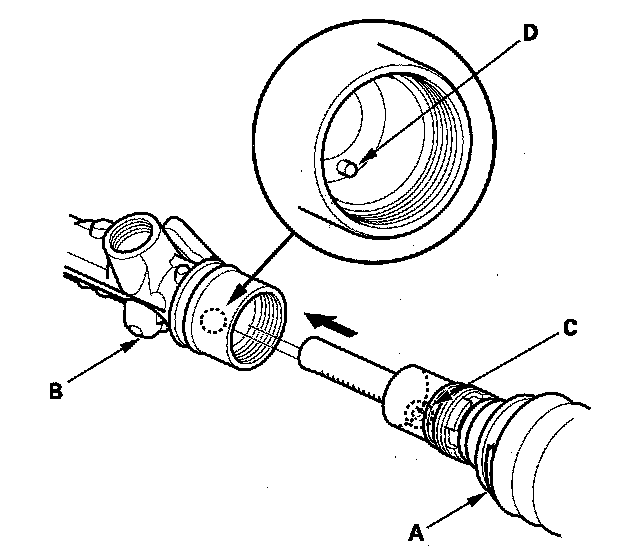 D
C
B
A