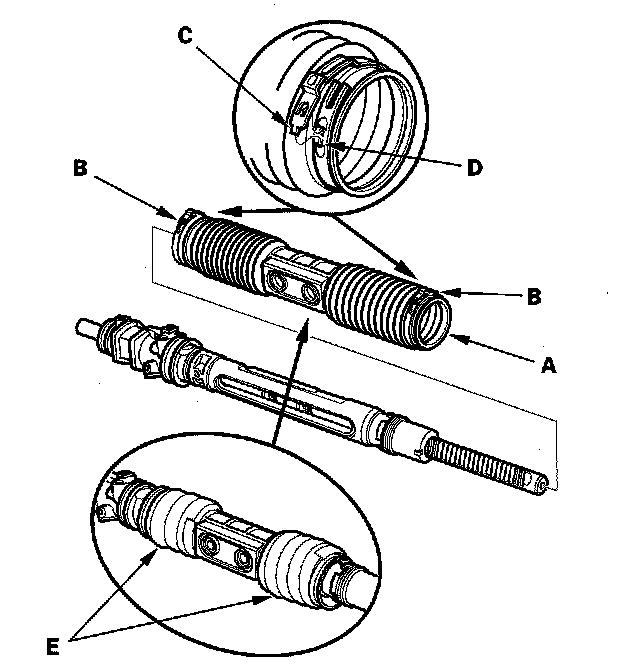 C
D
B
B
A
E