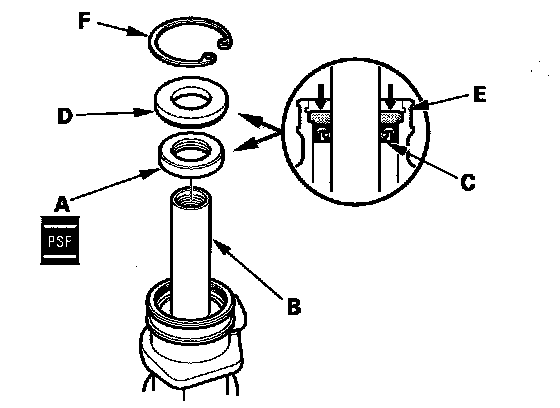 F
D
E
C
A
PSF
B