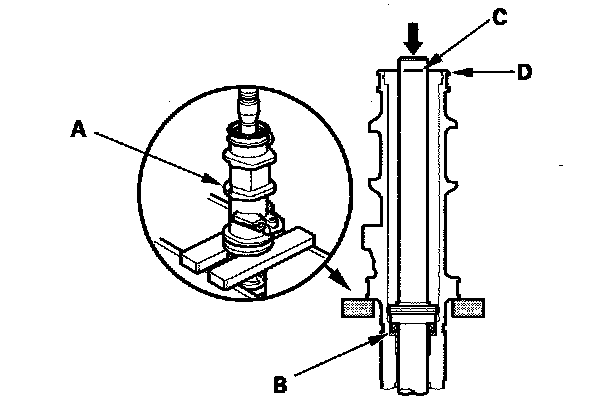 C
D
A
B