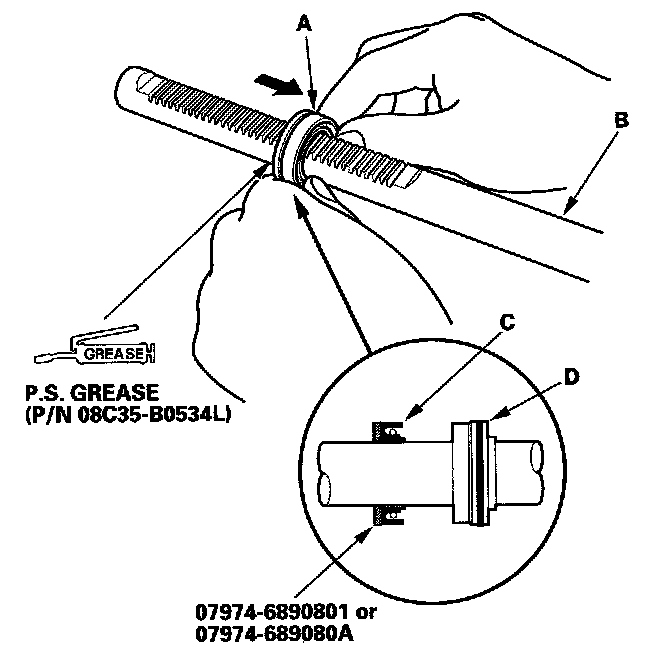 A

B

GREASE

P.S. GREASE
(P/N 08C35-B0534L)

C

D

07974-6890801 or
07974-689080A