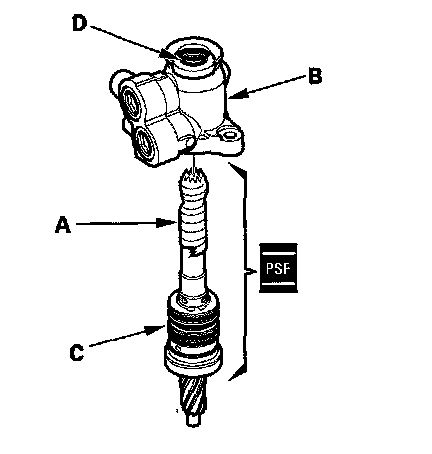 D
B
A
PSF
C