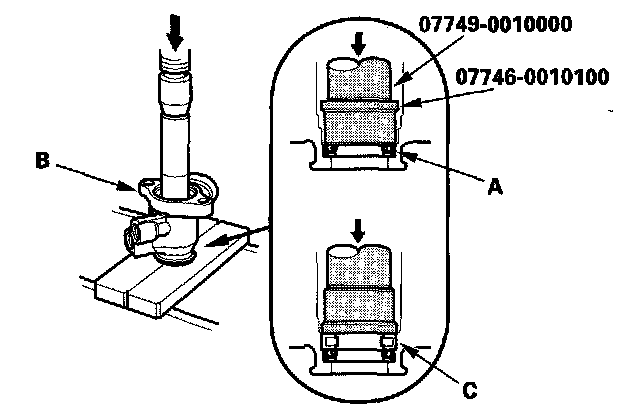 07749-0010000
07746-0010100
B
A
C