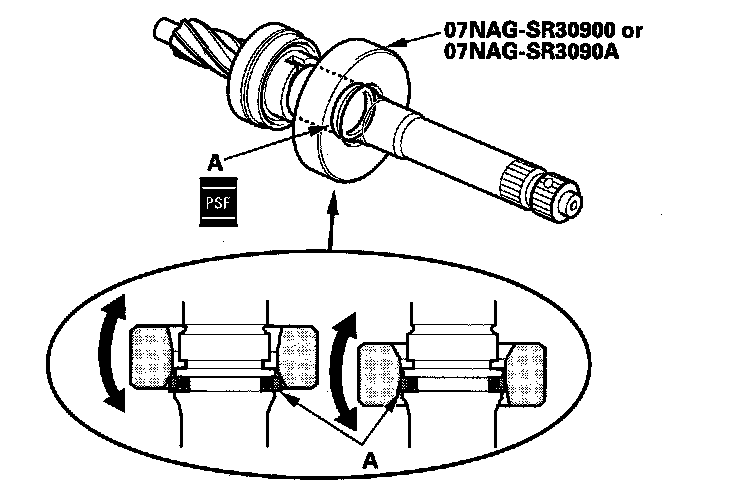 07NAG-SR30900 or
07NAG-SR3090A

A

PSF

A