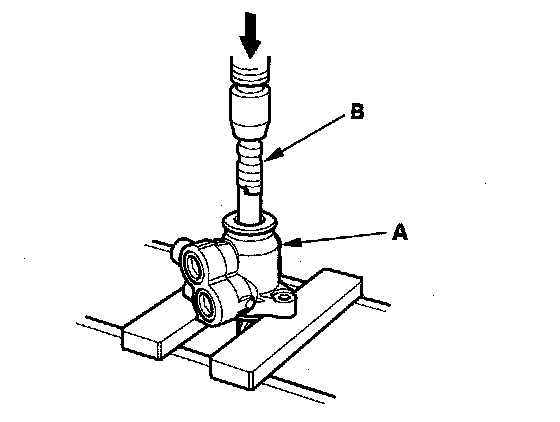 B

A