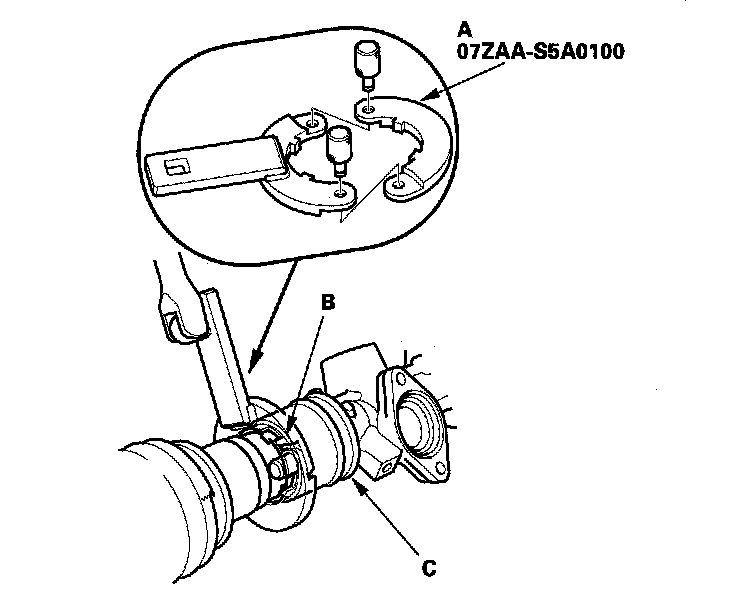 A
07ZAA-S5A0100

B

C