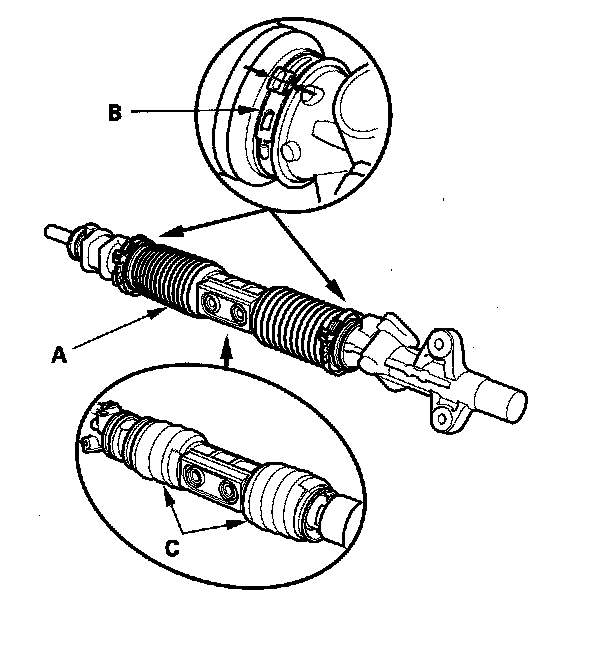 B

A

C