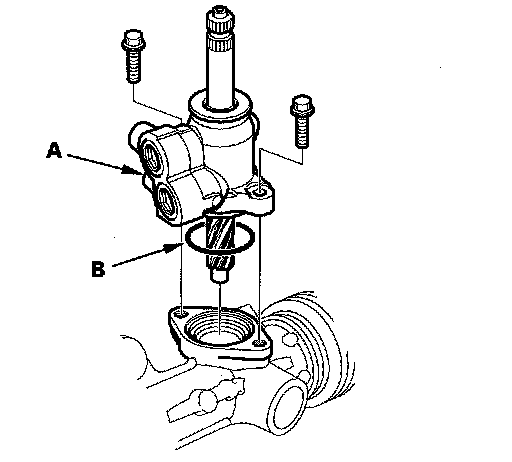 A

B