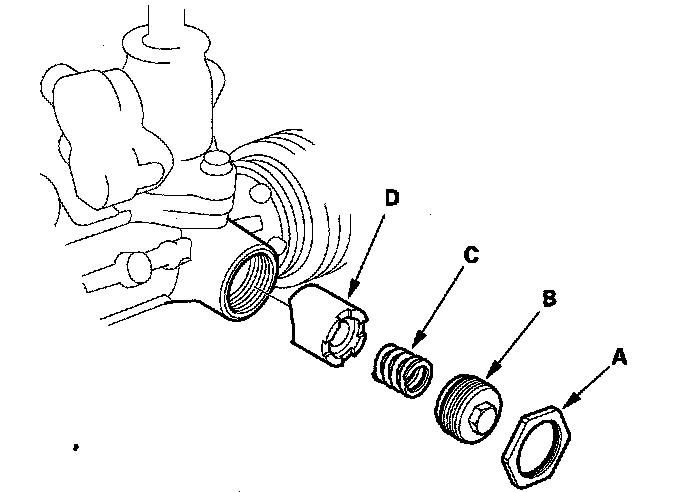 D
C
B
A