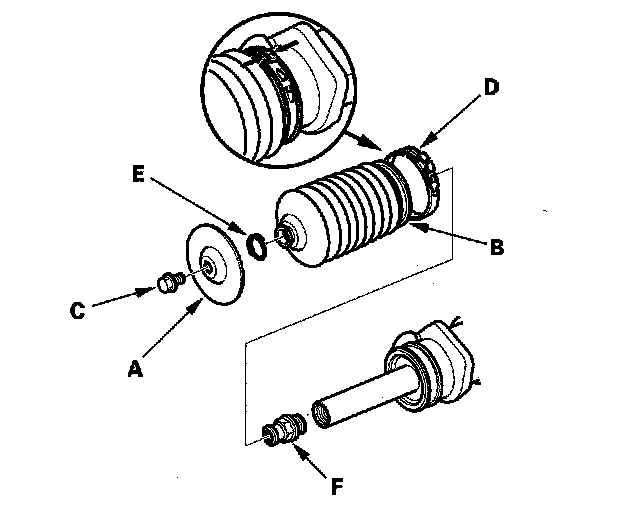 D
E
B
C
A
F