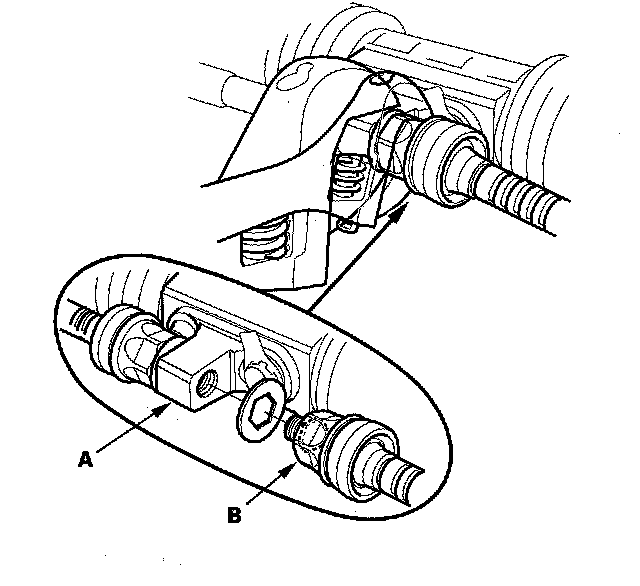 A

B