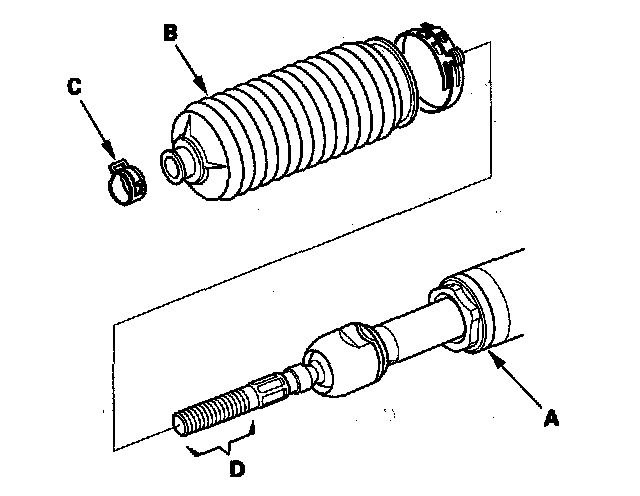 B

C

A

D