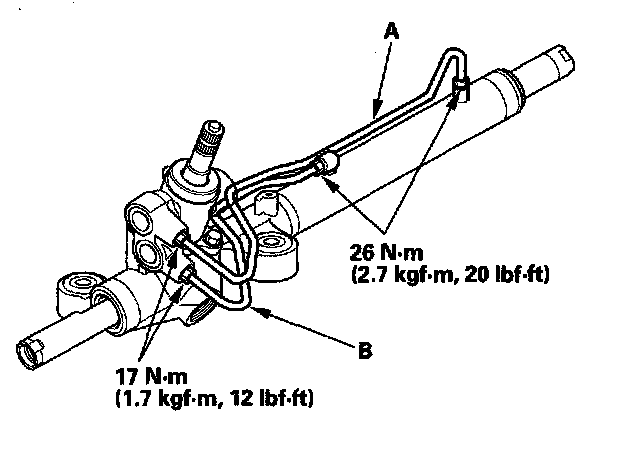 A

26 N·m
(2.7 kgf·m, 20 lbf·ft)

B

17 N·m
(1.7 kgf·m, 12 lbf·ft)