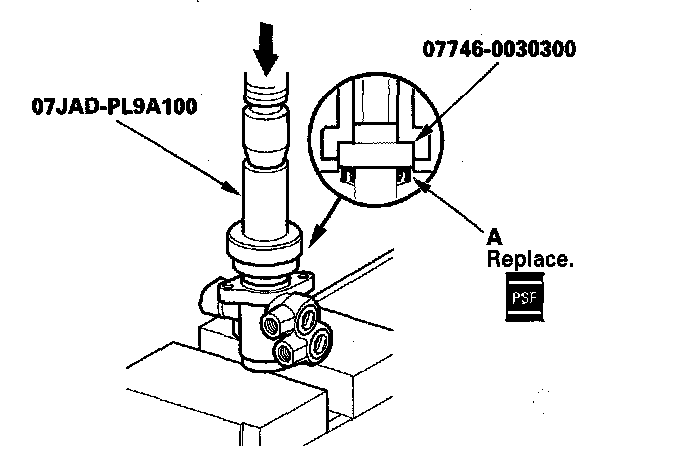 07746-0030300

07JAD-PL9A100

A
Replace.

PSF