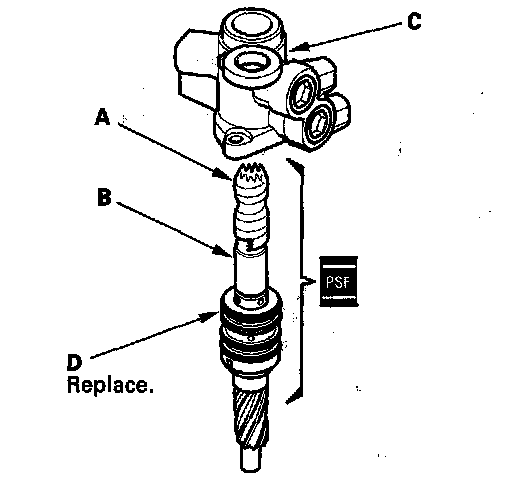 C
A
B
PSF
D
Replace.