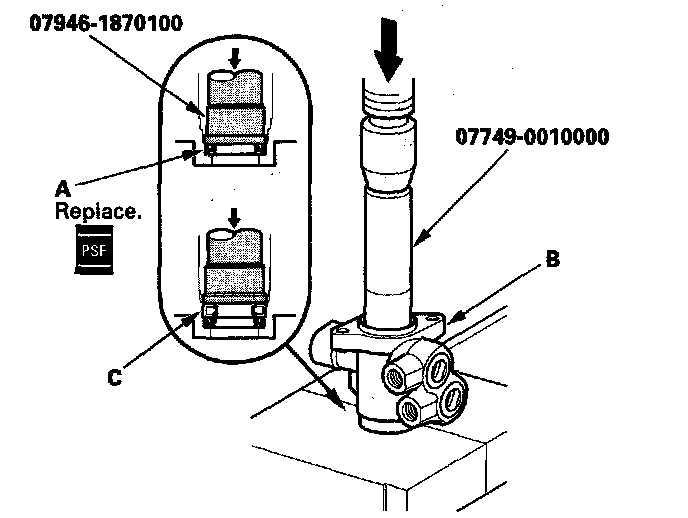 07946-1870100

07749-0010000

A
Replace.

PSF

B

C