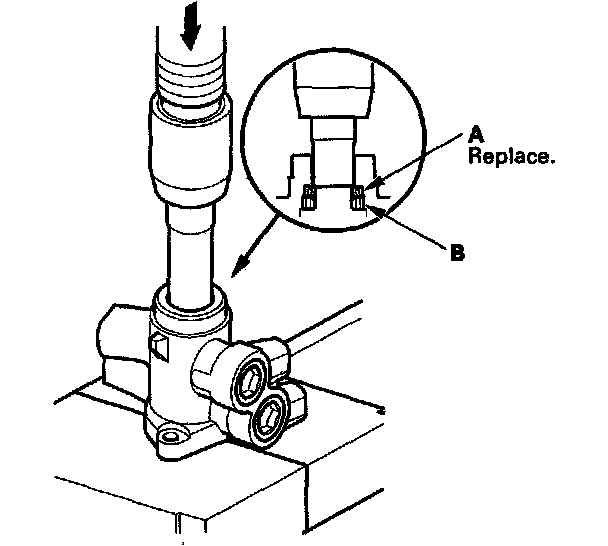 A
Replace.

B