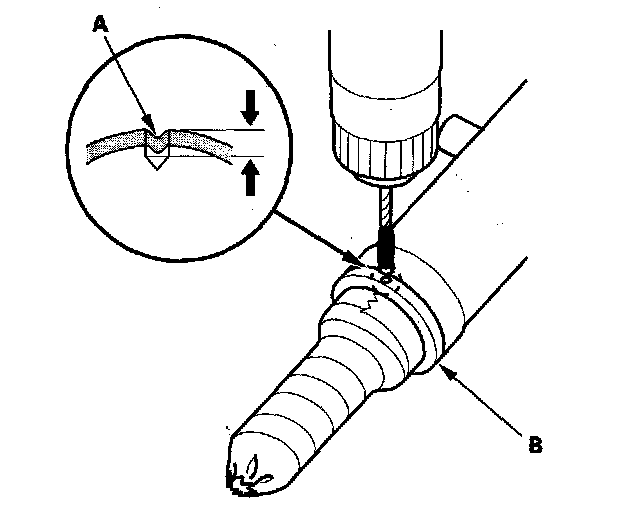 A

B