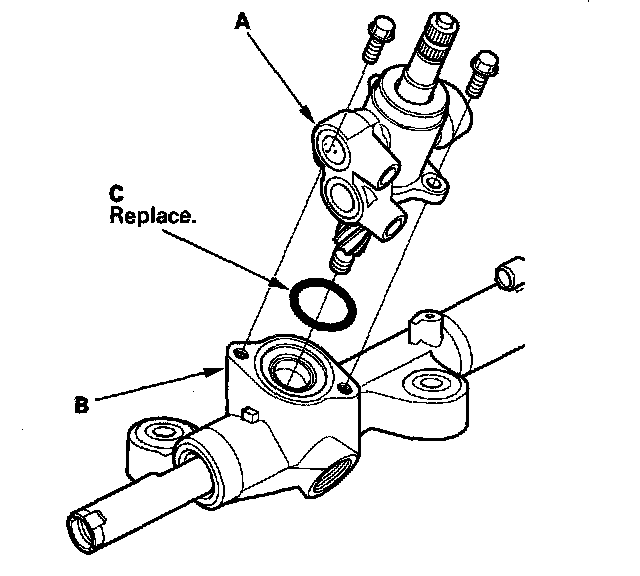 A

C
Replace.

B