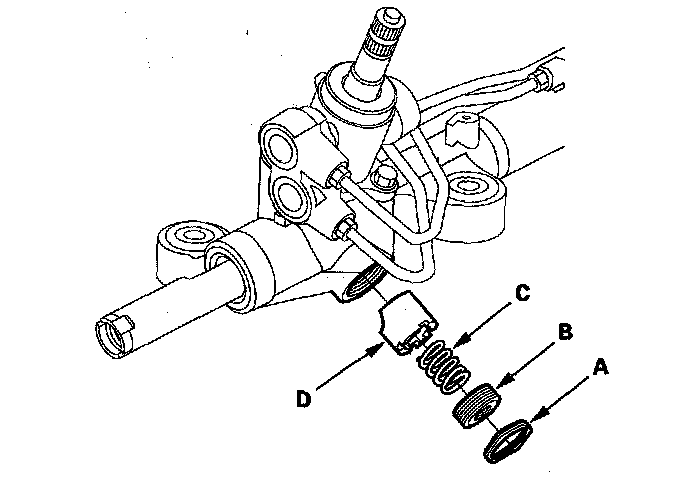 C
B
A
D