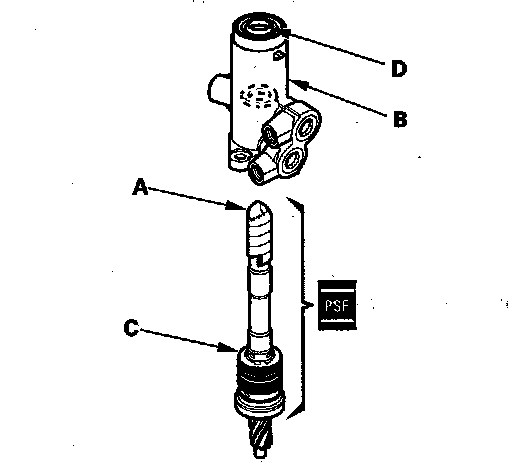 D

B

A

PSF

C