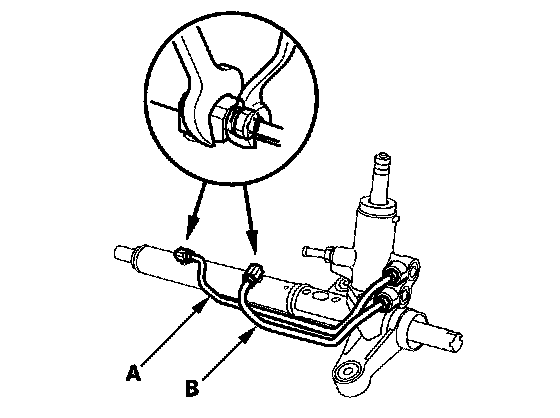 A
B