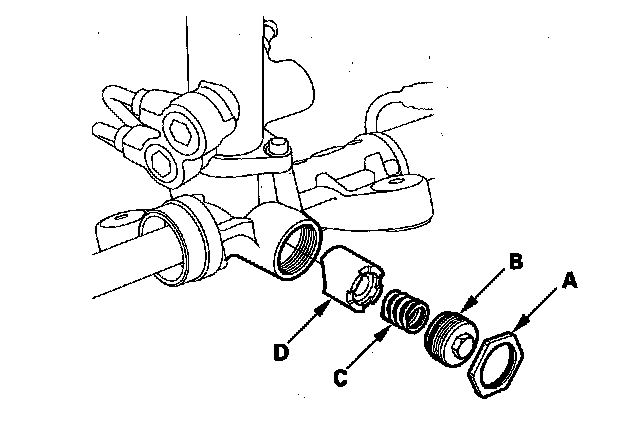 B
A
D
C