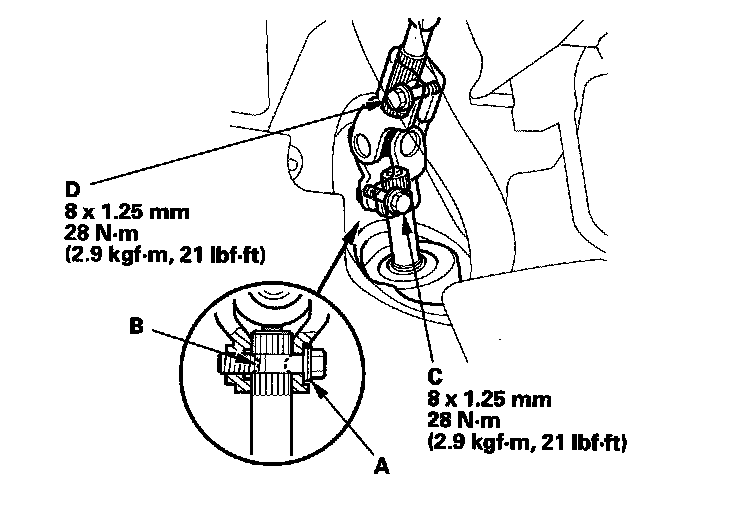 D
8 x 1.25 mm
28 N·m
(2.9 kgf·m, 21 lbf·ft)

B

C
8 x 1.25 mm
28 N·m
(2.9 kgf·m, 21 lbf·ft)

A